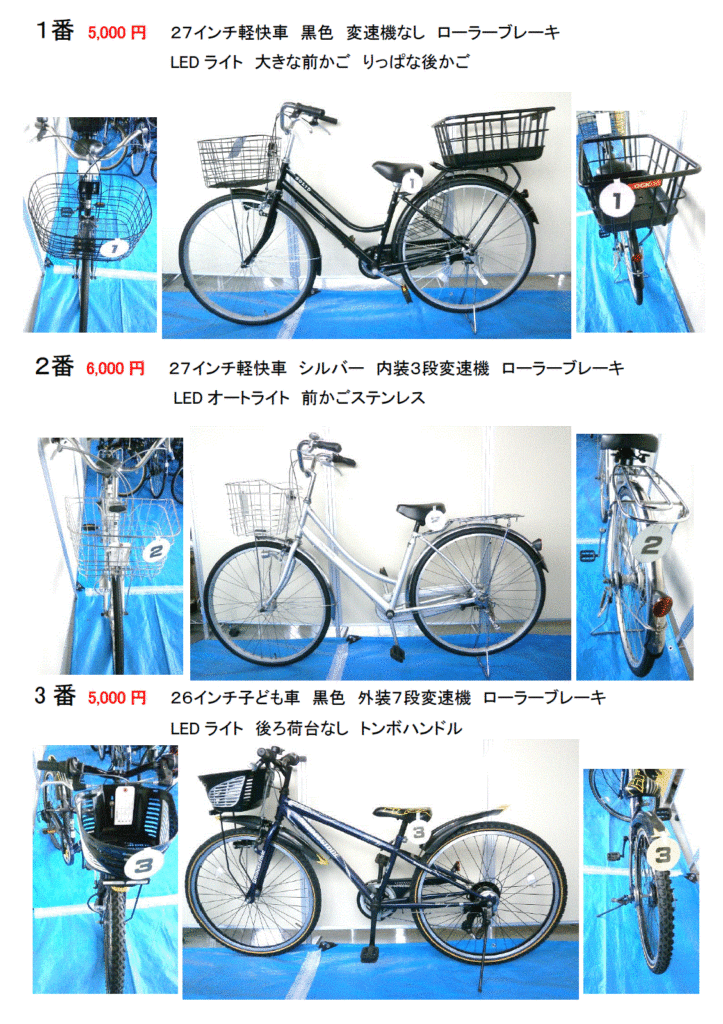 1番 5,000 円 27インチ軽快車 黒色 変速機なし ローラーブレーキ

LED ライト 大きな前かご りっぱな後かご

1

1

1

2番 6,000 円 27インチ軽快車 シルバー 内装3段変速機 ローラーブレーキ

LED オートライト 前かごステンレス

2

2

3 番 5,000 円 26インチ子ども車 黒色 外装7段変速機 ローラーブレーキ

LED ライト 後ろ荷台なし トンボハンドル

3

3

3