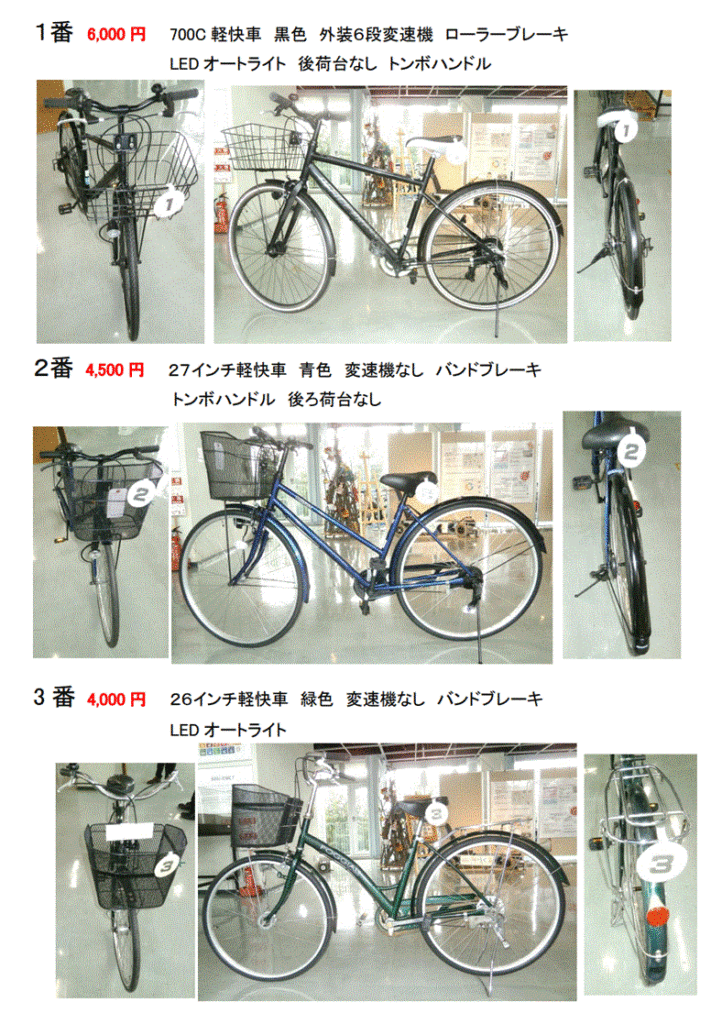 1番 6,000 円 700C 軽快車 黒色 外装6段変速機 ローラーブレーキ
LED オートライト 後荷台なし トンボハンドル

1

1

1

2番 4,500 円 27インチ軽快車 青色 変速機なし バンドブレーキ
トンボハンドル 後ろ荷台なし

2

2

2

3 番 4,000 円 26インチ軽快車 緑色 変速機なし バンドブレーキ
LED オートライト

3

3

3